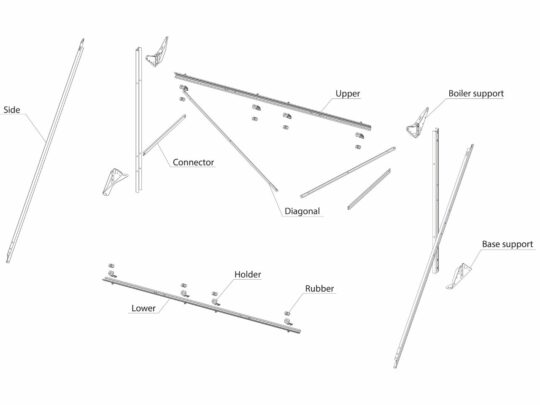 Side
Upper
Boiler support
Connector
Diagonal
Base support
Holder
Rubber
Lower